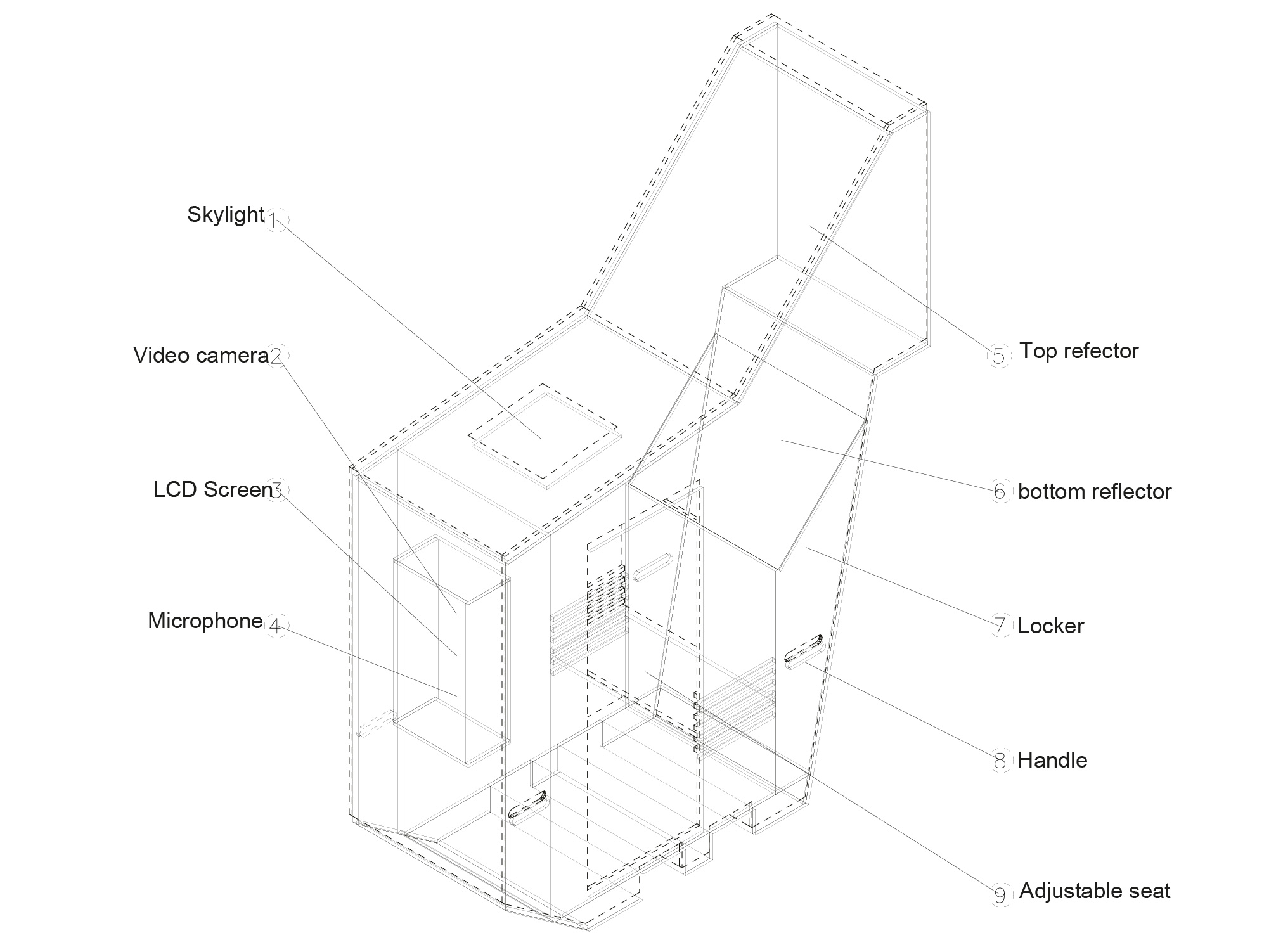 Skylight 1

Video camera 2

LCD Screen 3

Microphone 4

5 Top refector

6 bottom reflector

7 Locker

8 Handle

9 Adjustable seat